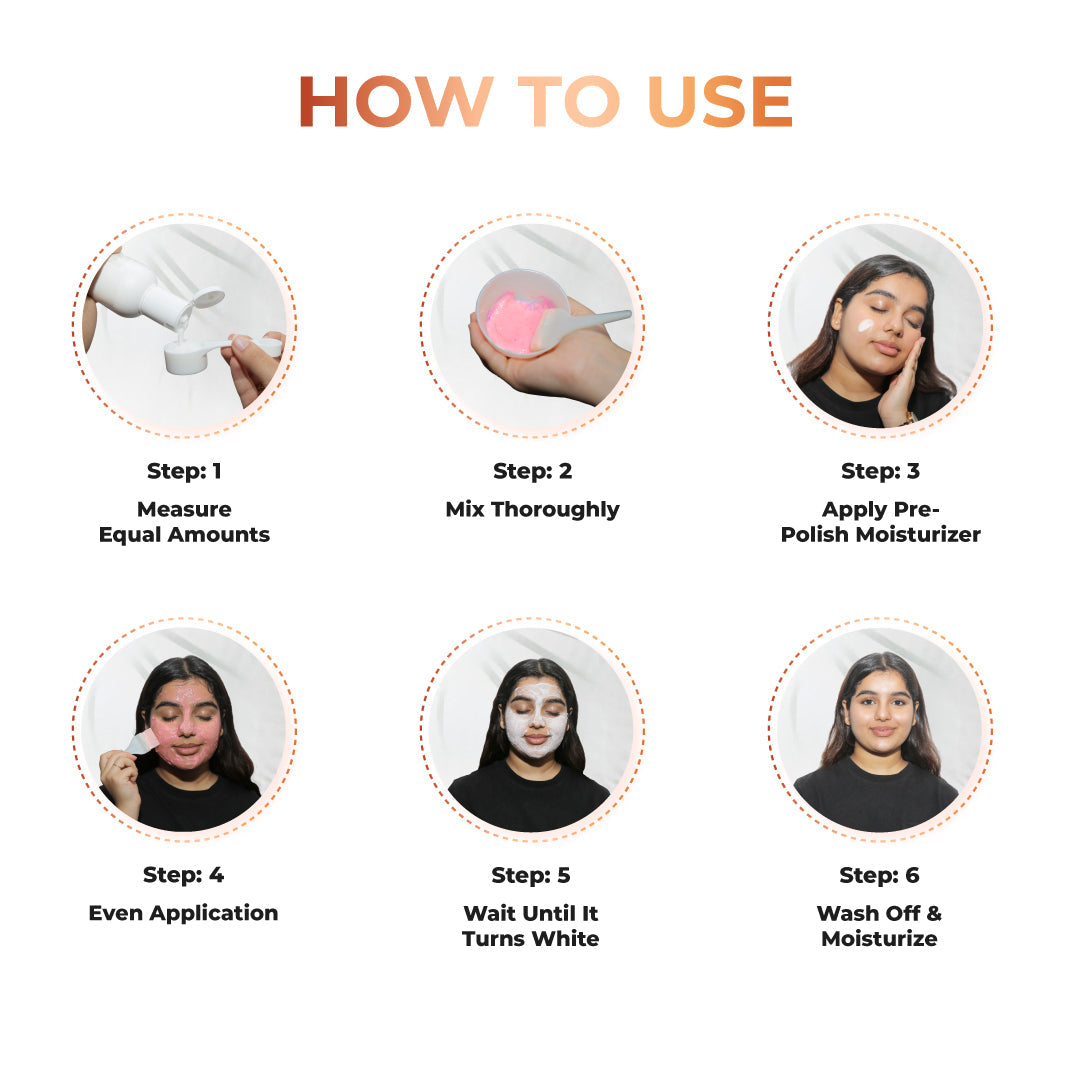 HOW TO USE

Step: 1
Measure Equal Amounts

Step: 2
Mix Thoroughly

Step: 3
Apply Pre-Polish Moisturizer

Step: 4
Even Application

Step: 5
Wait Until It Turns White

Step: 6
Wash Off & Moisturize